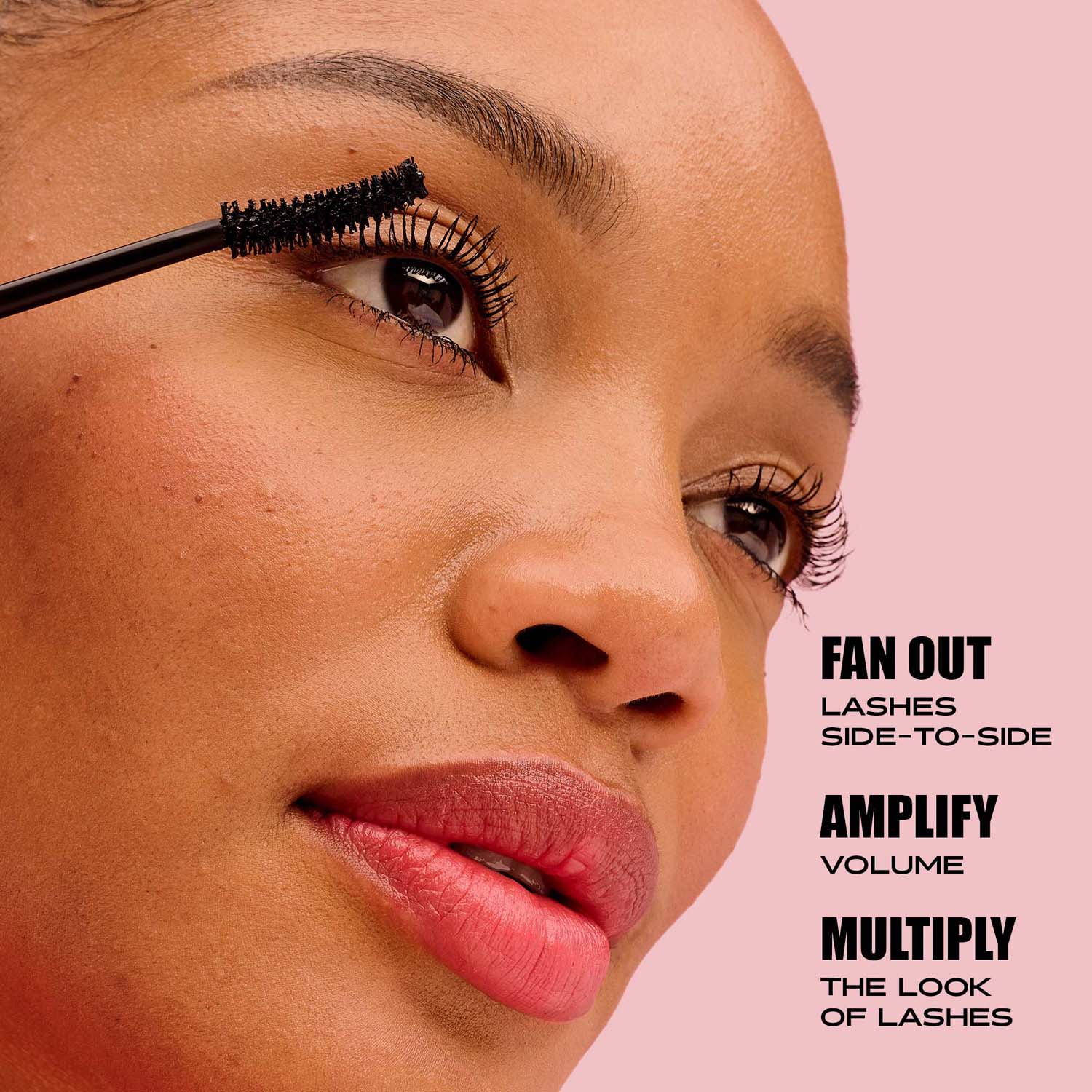 FAN OUT
LASHES SIDE-TO-SIDE

AMPLIFY
VOLUME

MULTIPLY
THE LOOK OF LASHES