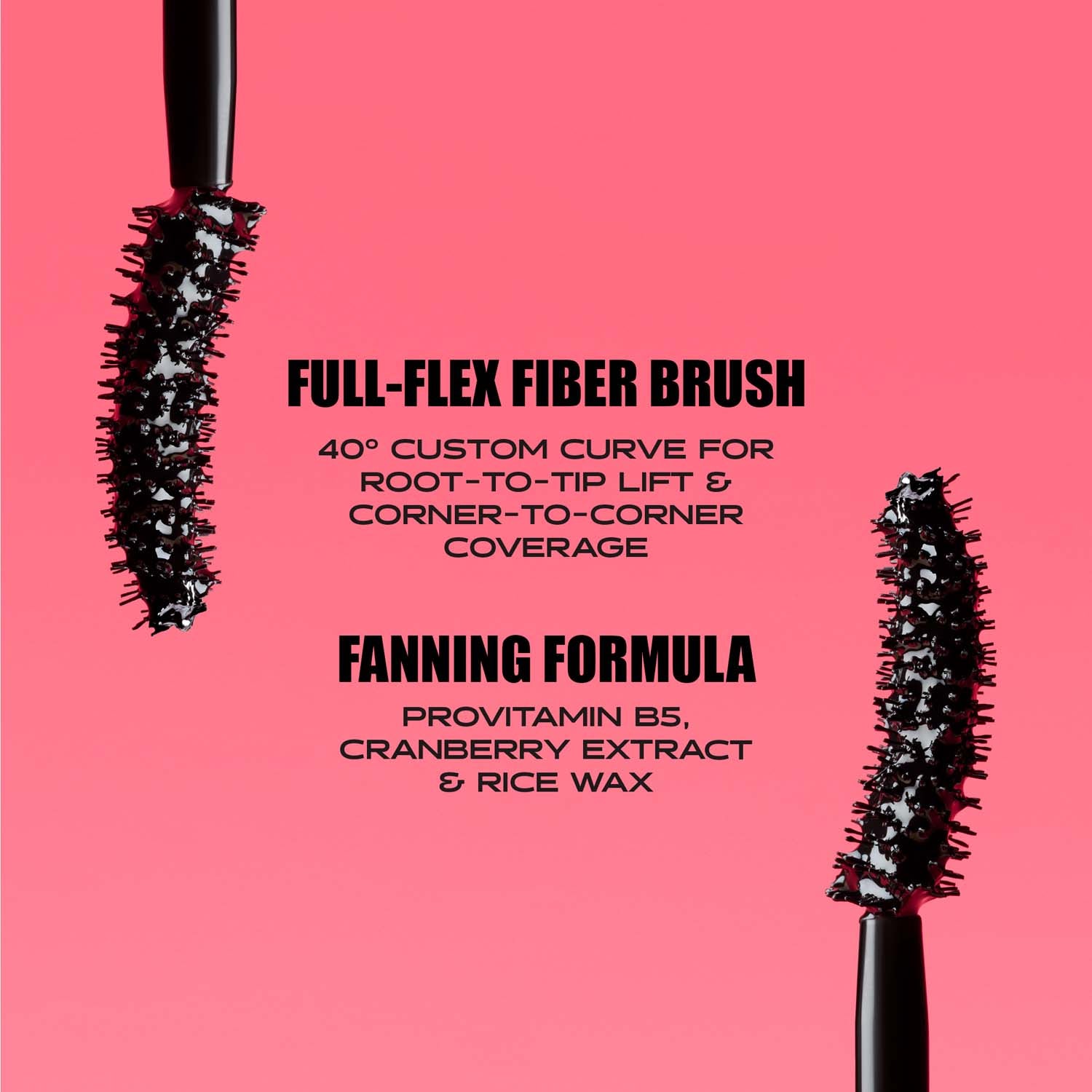 FULL-FLEX FIBER BRUSH

40° CUSTOM CURVE FOR ROOT-TO-TIP LIFT & CORNER-TO-CORNER COVERAGE

FANNING FORMULA

PROVITAMIN B5, CRANBERRY EXTRACT & RICE WAX