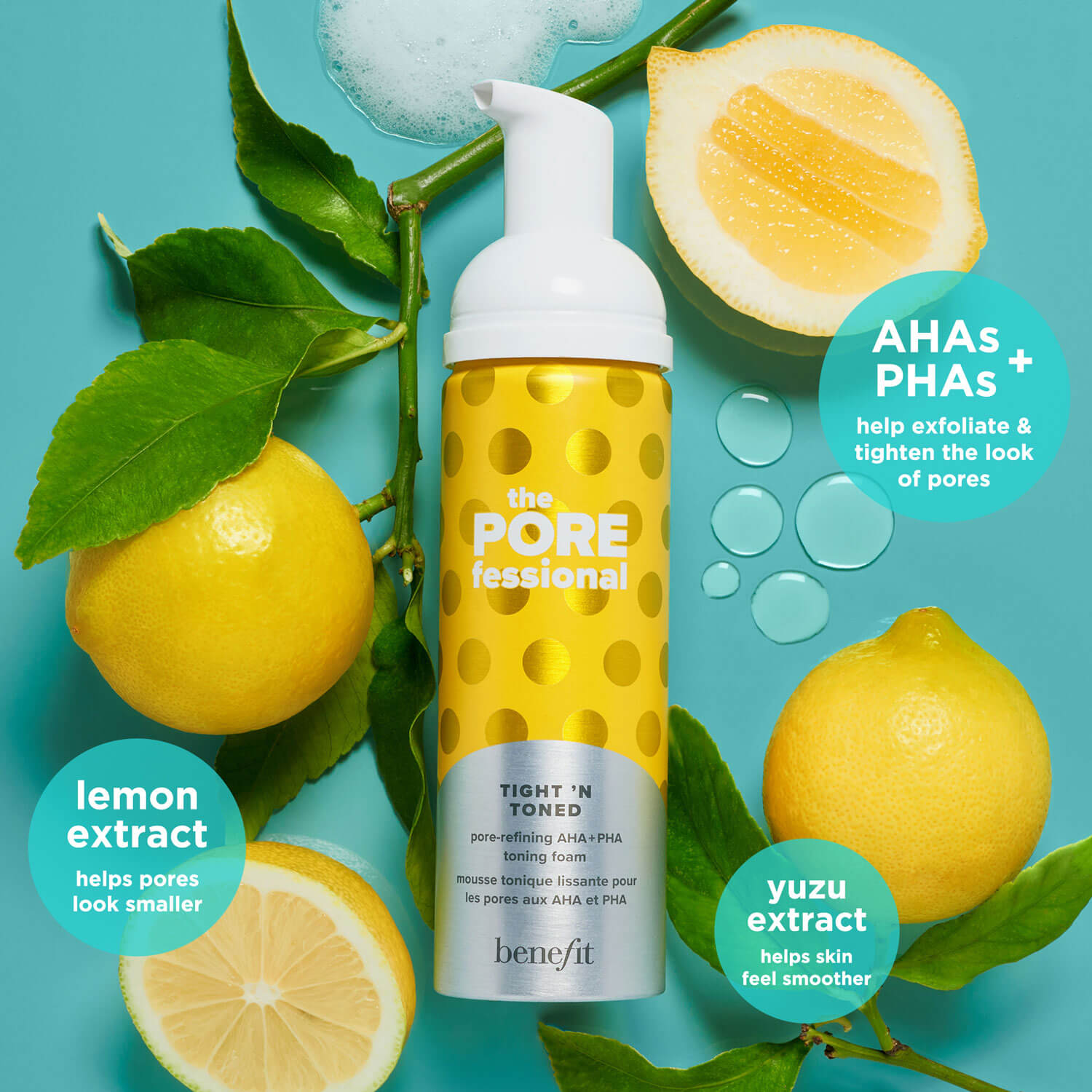 AHAs + PHAs

help exfoliate & tighten the look of pores

the PORE fessional

TIGHT 'N TONED

pore-refining AHA+PHA toning foam

mousse tonique lissante pour les pores aux AHA et PHA

benefit

lemon extract

helps pores look smaller

yuzu extract

helps skin feel smoother