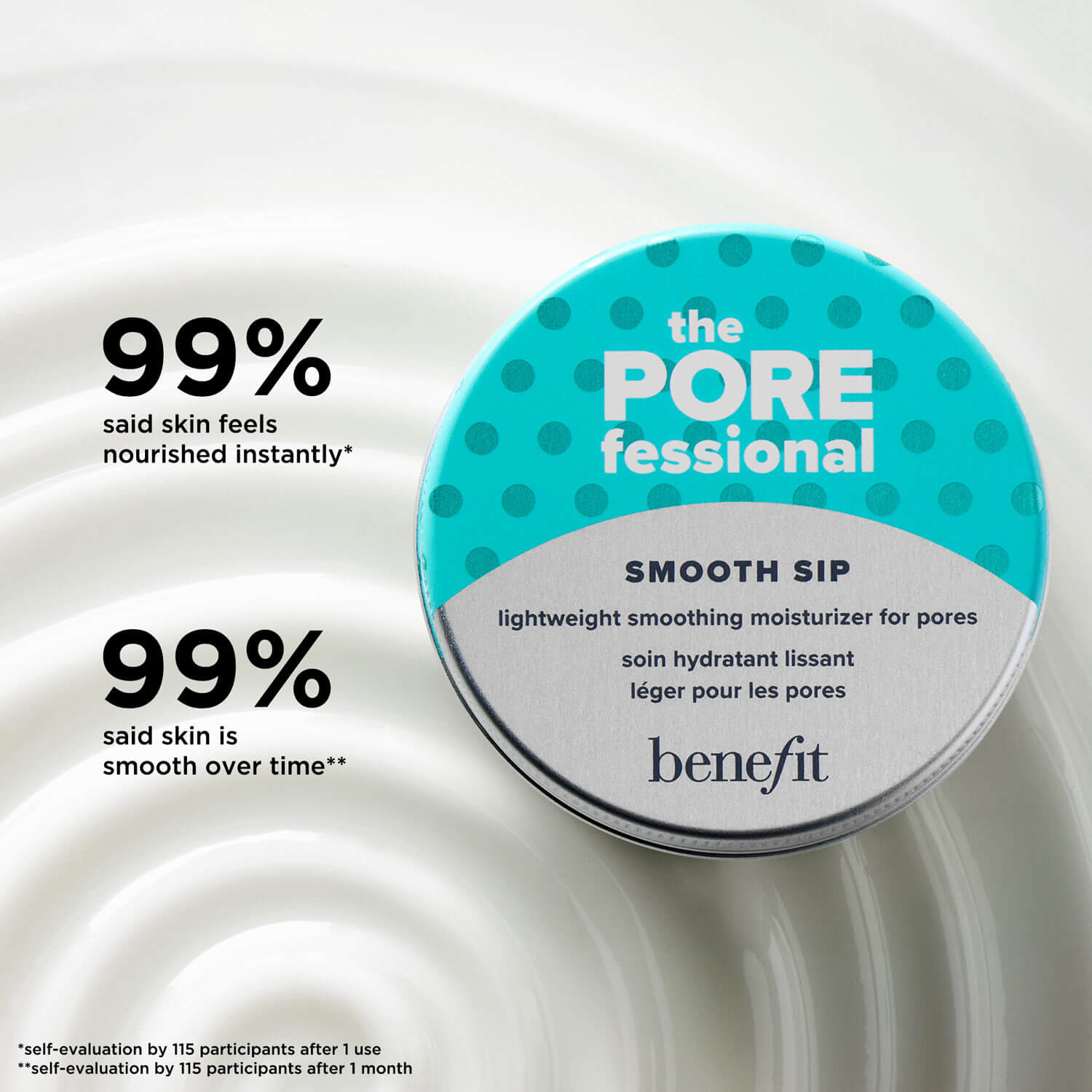 99%
said skin feels nourished instantly*

99%
said skin is smooth over time**

the PORE fessional

SMOOTH SIP

lightweight smoothing moisturizer for pores

soin hydratant lissant léger pour les pores

benefit

*self-evaluation by 115 participants after 1 use
**self-evaluation by 115 participants after 1 month