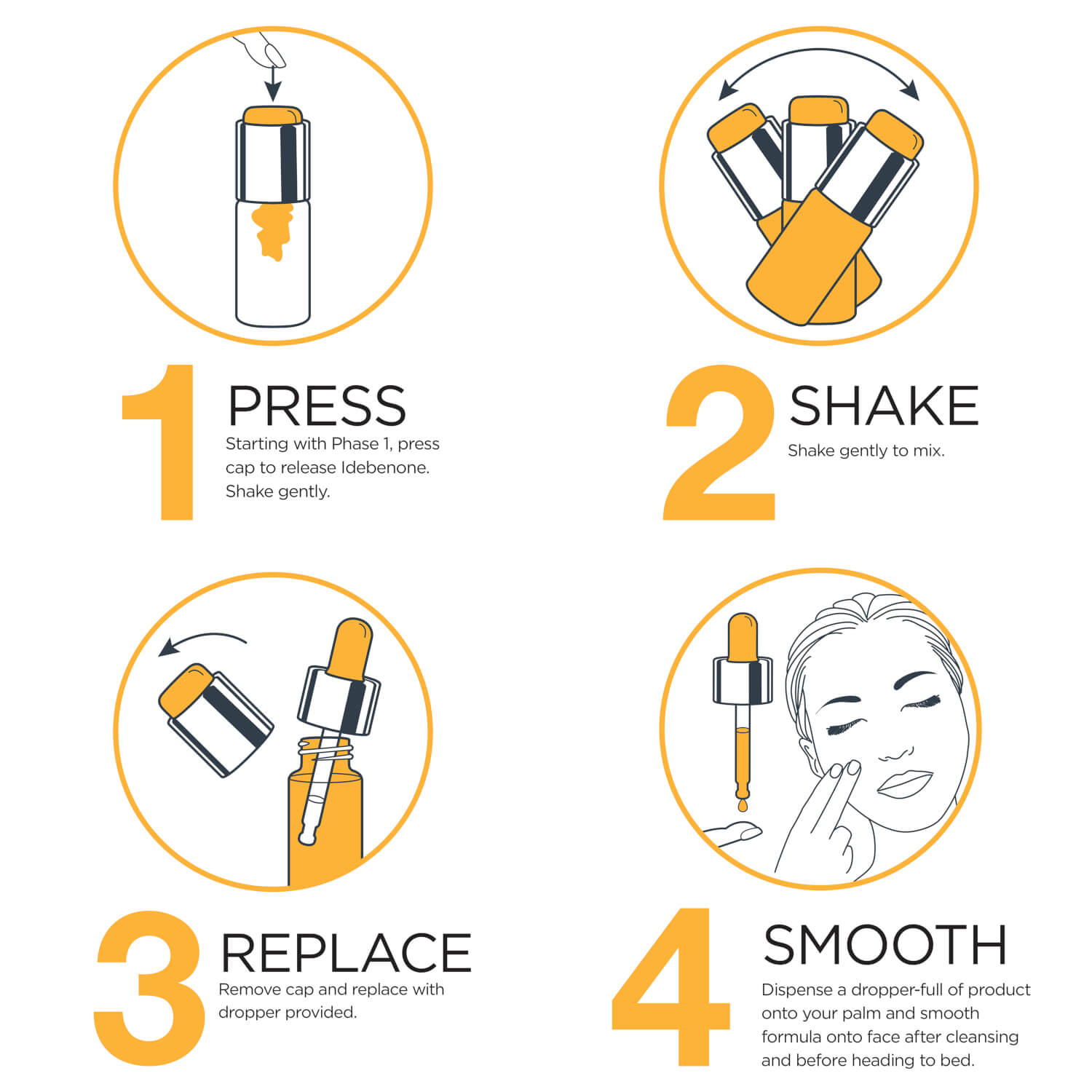 1 PRESS
Starting with Phase 1, press cap to release Idebenone. Shake gently.

2 SHAKE
Shake gently to mix.

3 REPLACE
Remove cap and replace with dropper provided.

4 SMOOTH
Dispense a dropper-full of product onto your palm and smooth formula onto face after cleansing and before heading to bed.