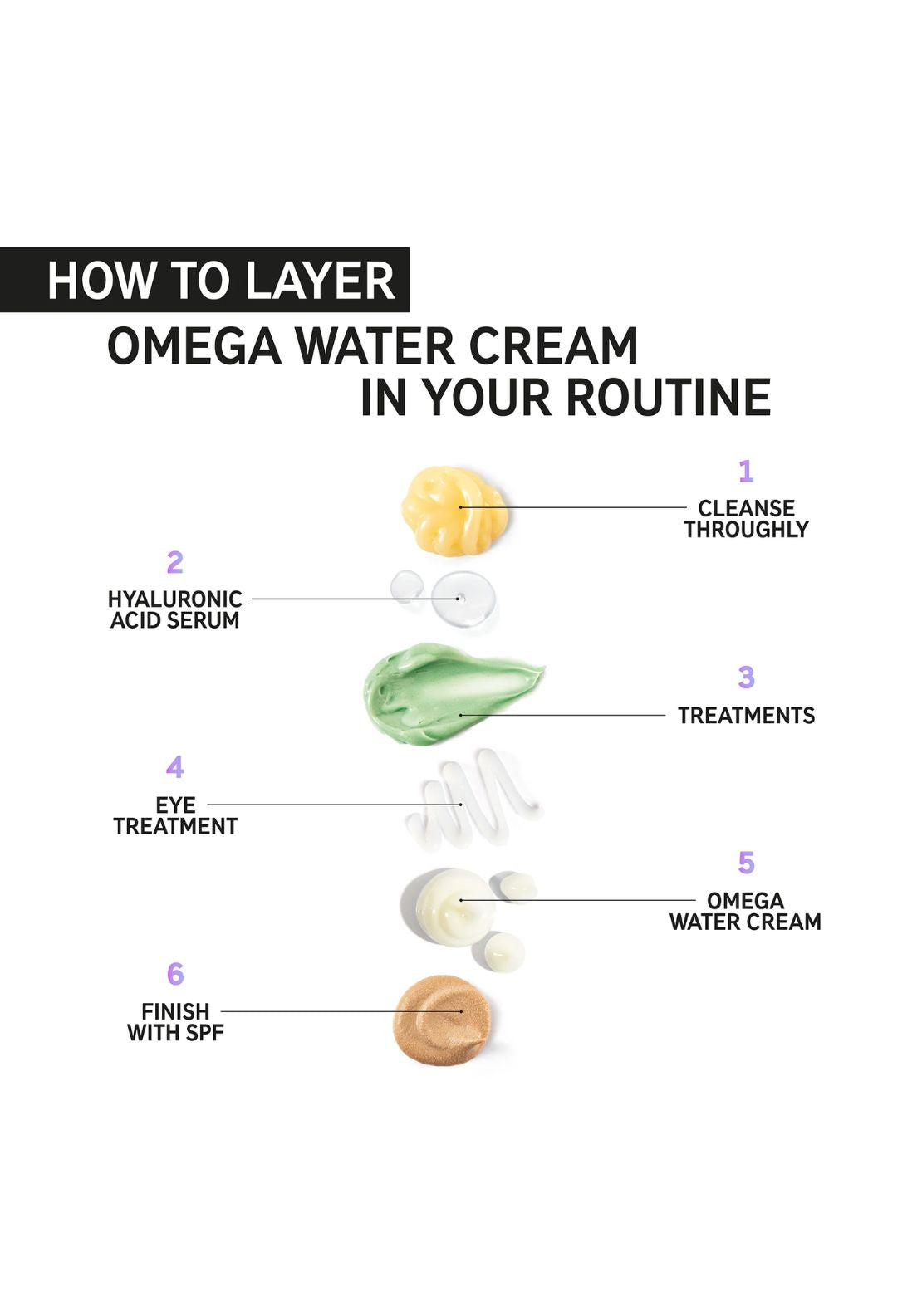 HOW TO LAYER
OMEGA WATER CREAM
IN YOUR ROUTINE

1
CLEANSE THROUGHLY

2
HYALURONIC ACID SERUM

3
TREATMENTS

4
EYE TREATMENT

5
OMEGA WATER CREAM

6
FINISH WITH SPF