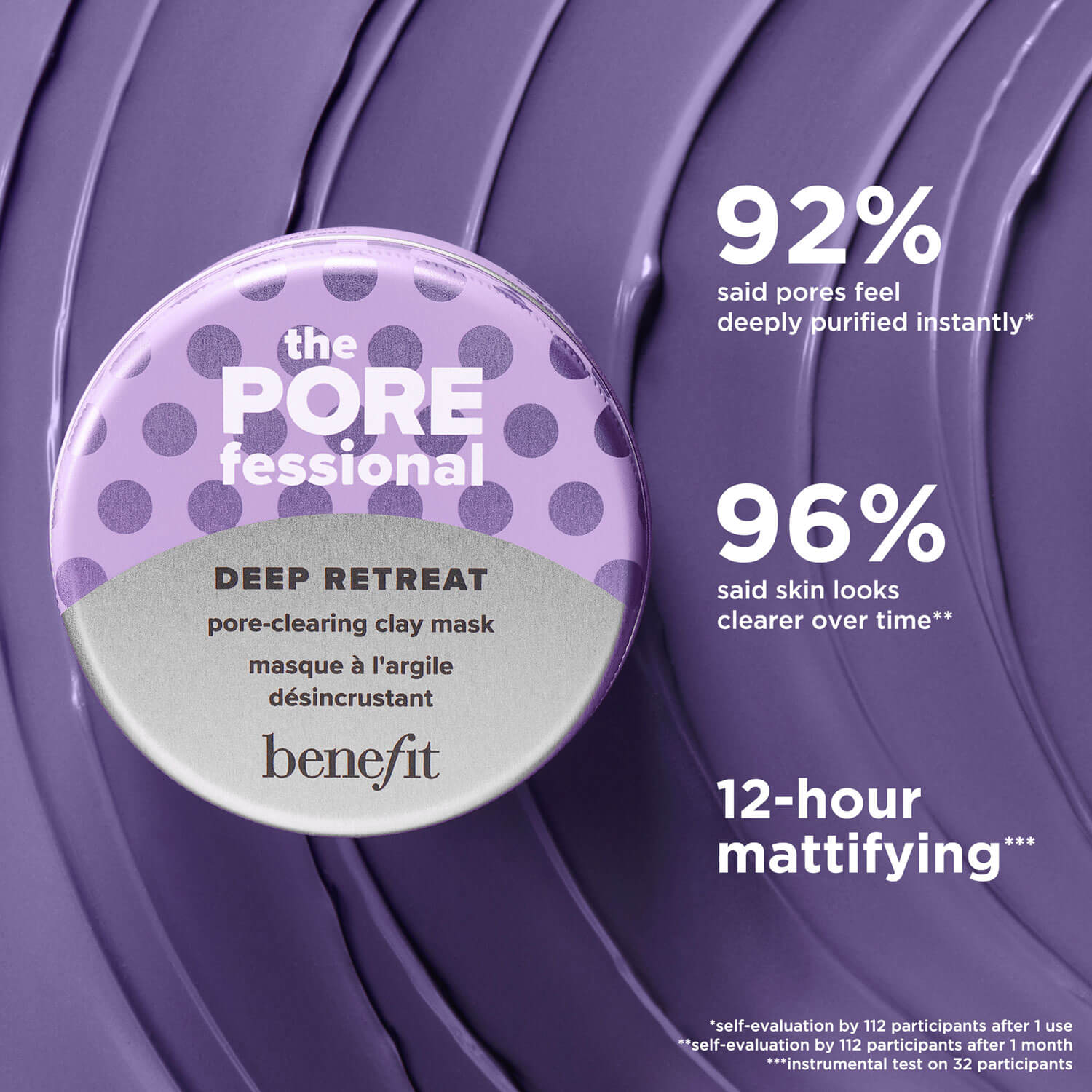 the PORE fessional

DEEP RETREAT

pore-clearing clay mask

masque à l'argile désincrustant

benefit

92%
said pores feel deeply purified instantly*

96%
said skin looks clearer over time**

12-hour mattifying***

*self-evaluation by 112 participants after 1 use
**self-evaluation by 112 participants after 1 month
***instrumental test on 32 participants