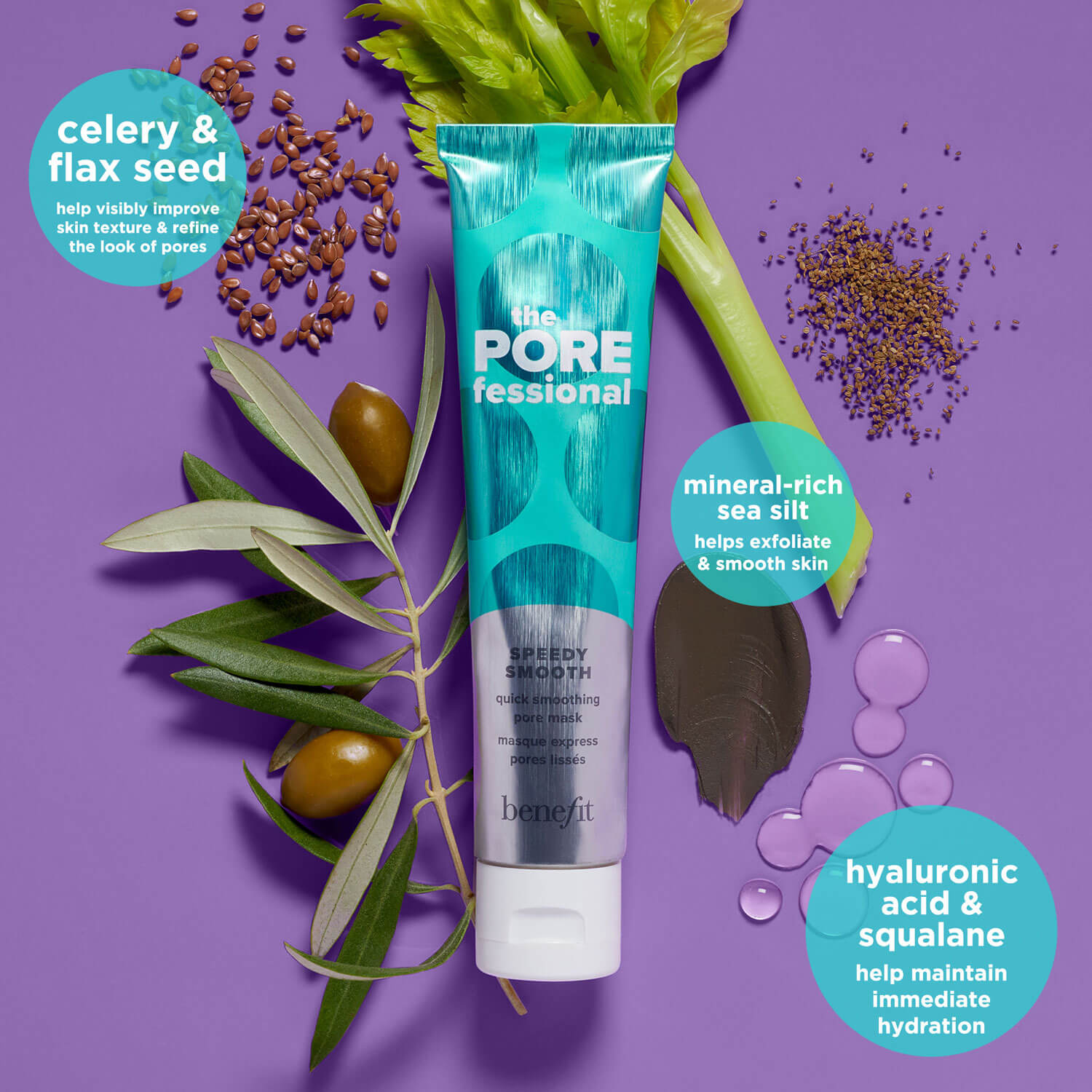 celery & flax seed

help visibly improve skin texture & refine the look of pores

the PORE fessional

SPEEDY SMOOTH

quick smoothing pore mask

masque express pores lissés

benefit

mineral-rich sea silt

helps exfoliate & smooth skin

hyaluronic acid & squalane

help maintain immediate hydration